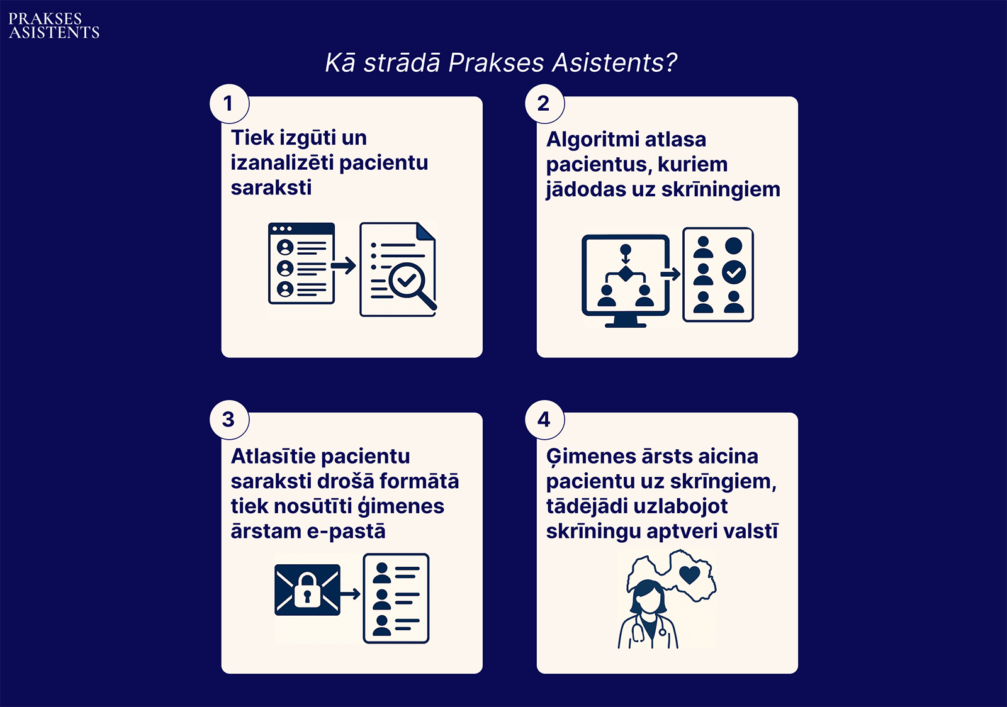 PRAKSES
ASISTENTS

Kā strādā Prakses Asistents?

1

Tiek izgūti un izanalizēti pacientu saraksti

2

Algoritmi atlasa pacientus, kuriem jādodas uz skrīningiem

3

Atlasītie pacientu saraksti drošā formātā tiek nosūtīti ģimenes ārstam e-pastā

4

Ģimenes ārsts aicina pacientu uz skrīngiem, tādējādi uzlabojot skrīningu aptveri valstī